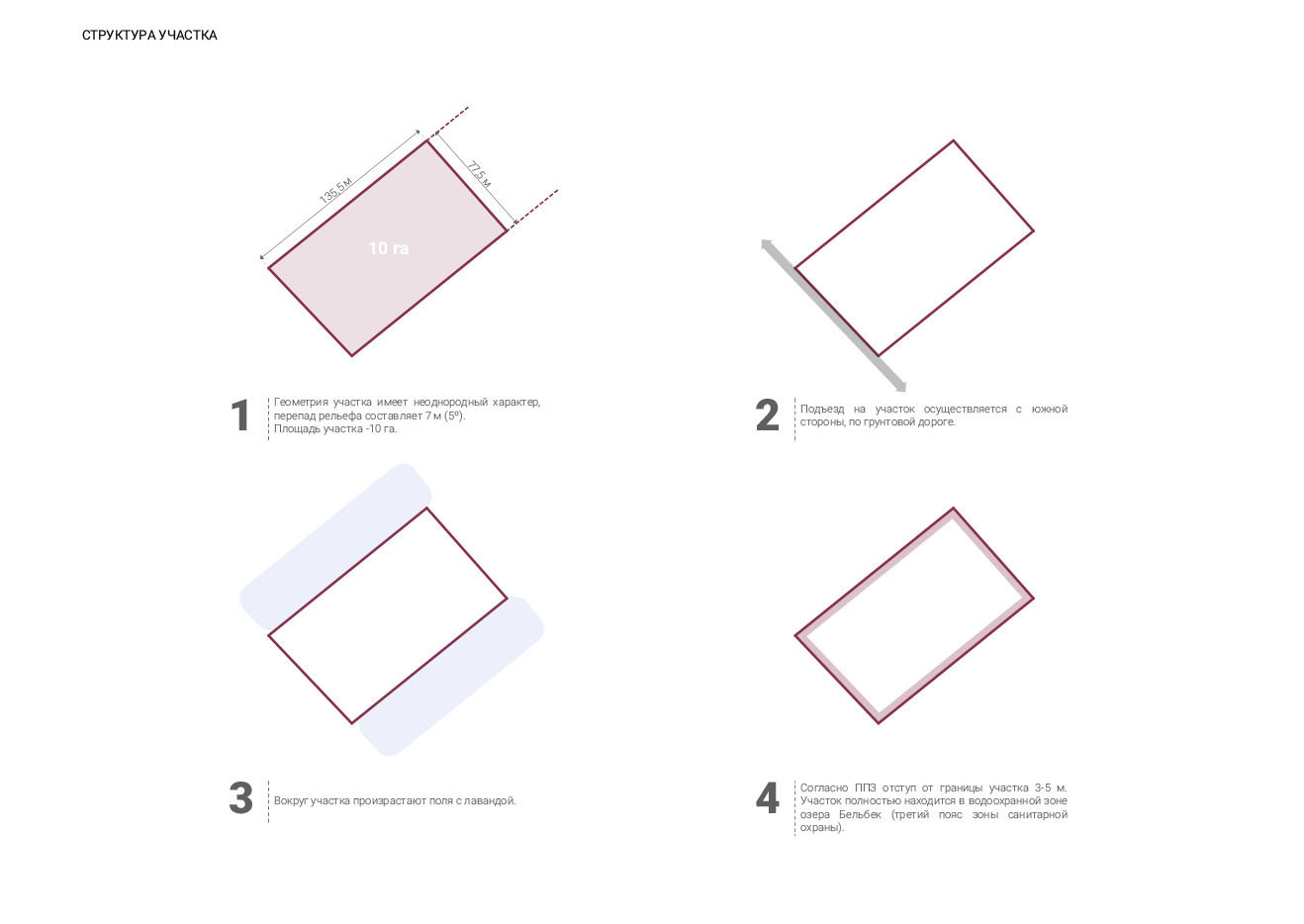 СТРУКТУРА УЧАСТКА

135,5 м

77,5 м

10 га

1

Геометрия участка имеет неоднородный характер, перепад рельефа составляет 7 м (5°).
Площадь участка -10 га.

2

Подъезд на участок осуществляется с южной стороны, по грунтовой дороге.

3

Вокруг участка произрастают поля с лавандой.

4

Согласно ППЗ отступ от границы участка 3-5 м. Участок полностью находится в водоохранной зоне озера Бельбек (третий пояс зоны санитарной охраны).