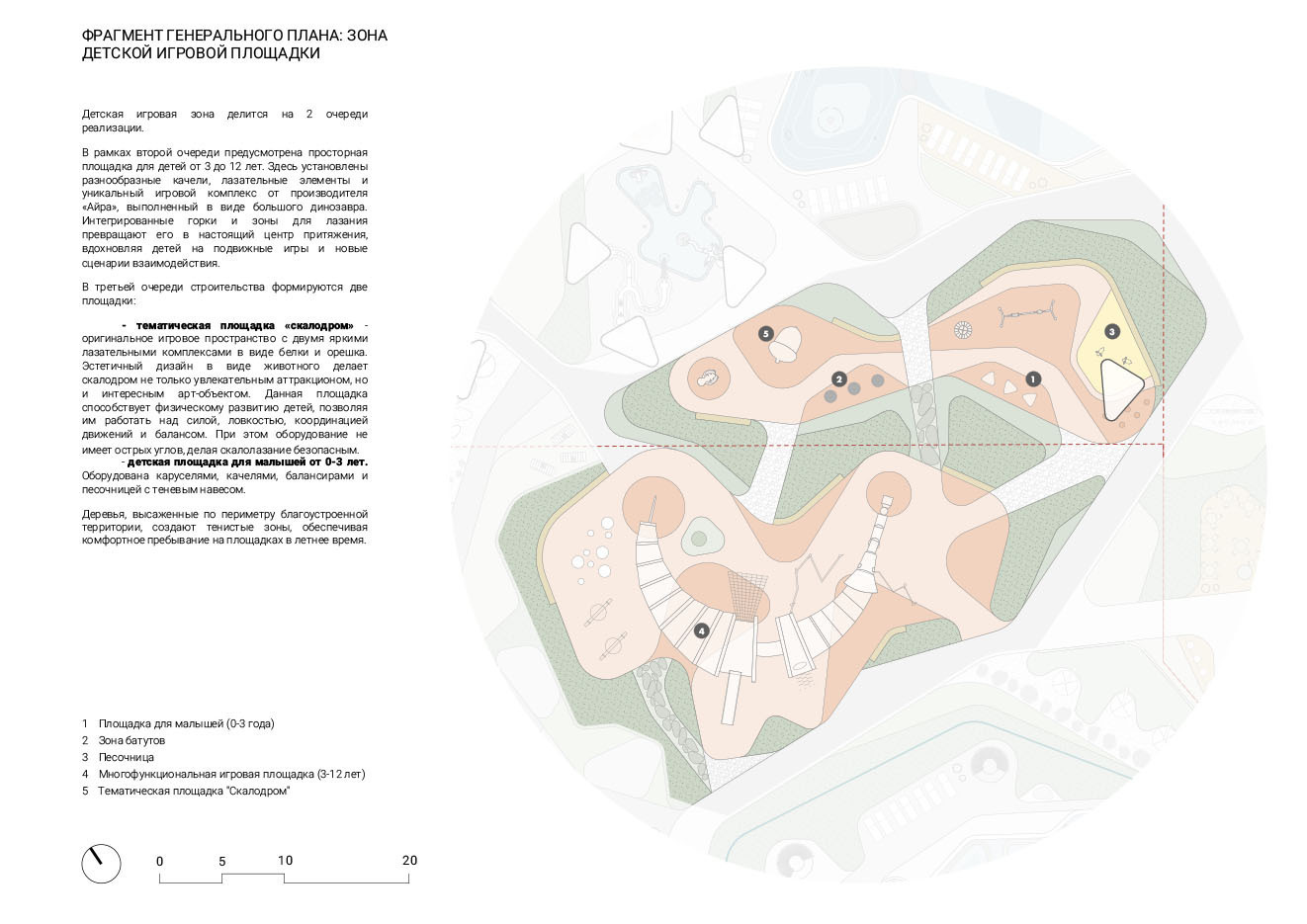 ФРАГМЕНТ ГЕНЕРАЛЬНОГО ПЛАНА: ЗОНА ДЕТСКОЙ ИГРОВОЙ ПЛОЩАДКИ

Детская игровая зона делится на 2 очереди реализации.

В рамках второй очереди предусмотрена просторная площадка для детей от 3 до 12 лет. Здесь установлены разнообразные качели, лазательные элементы и уникальный игровой комплекс от производителя «Айра», выполненный в виде большого динозавра. Интегрированные горки и зоны для лазания превращают его в настоящий центр притяжения, вдохновляя детей на подвижные игры и новые сценарии взаимодействия.

В третьей очереди строительства формируются две площадки:

- тематическая площадка «скалодром» - оригинальное игровое пространство с двумя яркими лазательными комплексами в виде белки и орешка. Эстетичный дизайн в виде животного делает скалодром не только увлекательным аттракционом, но и интересным арт-объектом. Данная площадка способствует физическому развитию детей, позволяя им работать над силой, ловкостью, координацией движений и балансом. При этом оборудование не имеет острых углов, делая скалолазание безопасным.
- детская площадка для малышей от 0-3 лет. Оборудована каруселями, качелями, балансирами и песочницей с теневым навесом.

Деревья, высаженные по периметру благоустроенной территории, создают тенистые зоны, обеспечивая комфортное пребывание на площадках в летнее время.

5 2 1 3 4

1 Площадка для малышей (0-3 года)
2 Зона батутов
3 Песочница
4 Многофункциональная игровая площадка (3-12 лет)
5 Тематическая площадка "Скалодром"

0 5 10 20